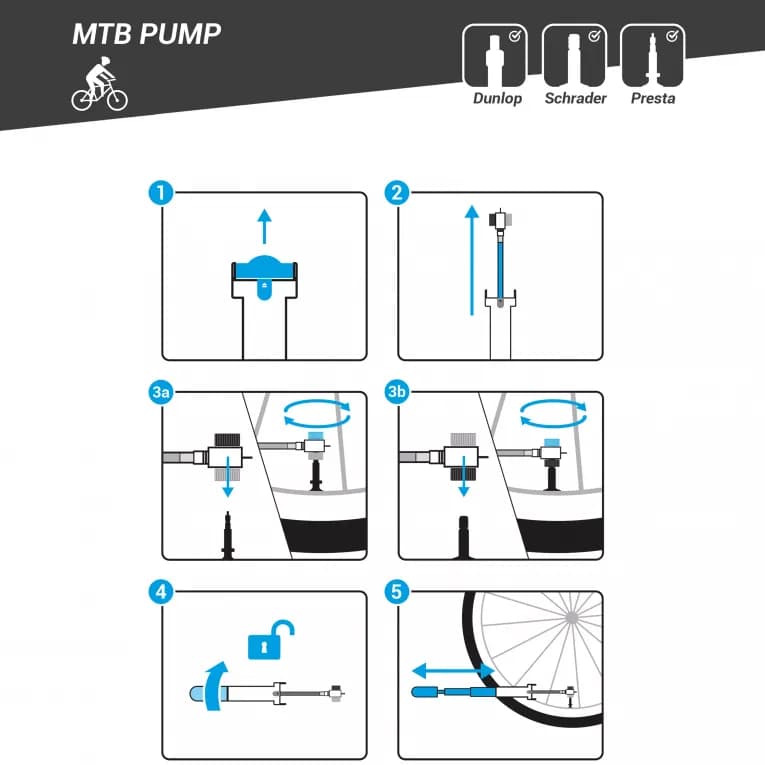 MTB PUMP

Dunlop Schrader Presta

1

2

3a

3b

4

5