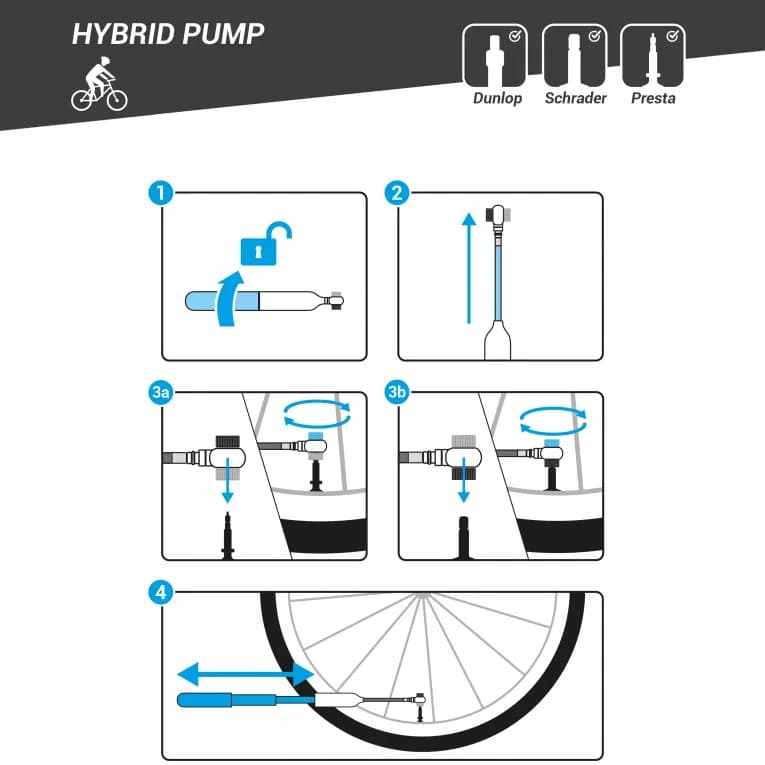 HYBRID PUMP

Dunlop Schrader Presta

1

2

3a

3b

4